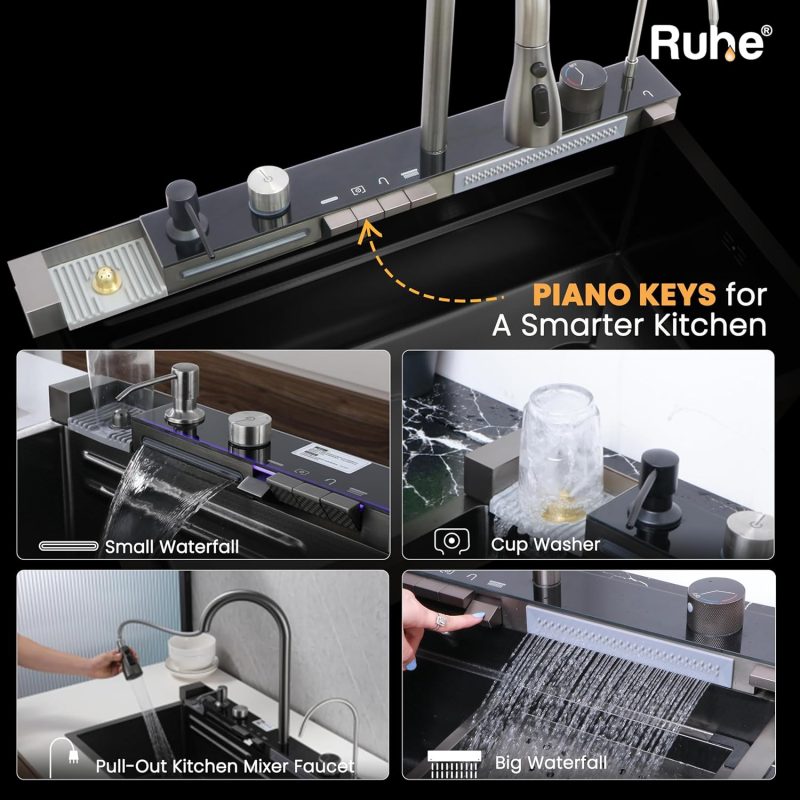 Ruhe®

PIANO KEYS for A Smarter Kitchen

Small Waterfall

Cup Washer

Pull-Out Kitchen Mixer Faucet

Big Waterfall